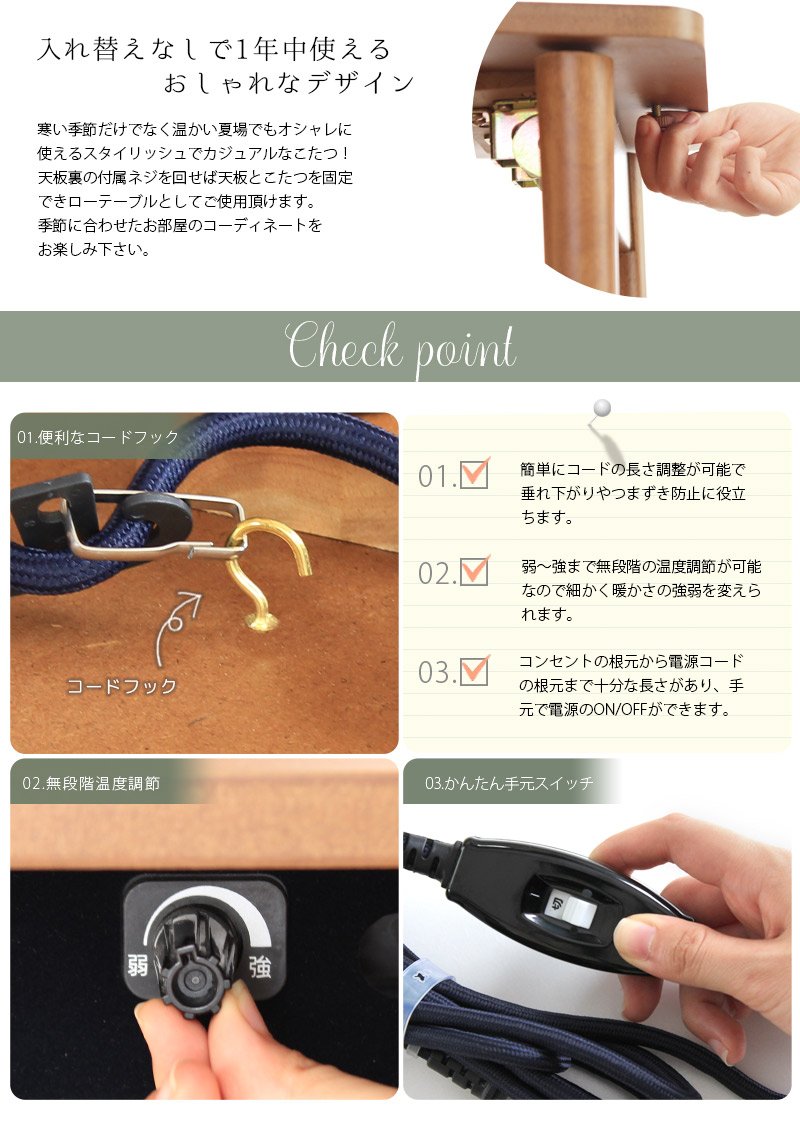 入れ替えなしで1年中使える
おしゃれなデザイン

寒い季節だけでなく温かい夏場でもオシャレに使えるスタイリッシュでカジュアルなこたつ！天板裏の付属ネジを回せば天板とこたつを固定できローテーブルとしてご使用頂けます。季節に合わせたお部屋のコーディネートをお楽しみ下さい。

Check point

01.便利なコードフック

コードフック

01. 簡単にコードの長さ調整が可能で垂れ下がりやつまずき防止に役立ちます。

02. 弱〜強まで無段階の温度調節が可能なので細かく暖かさの強弱を変えられます。

03. コンセントの根元から電源コードの根元まで十分な長さがあり、手元で電源のON/OFFができます。

02.無段階温度調節

弱

強

03.かんたん手元スイッチ