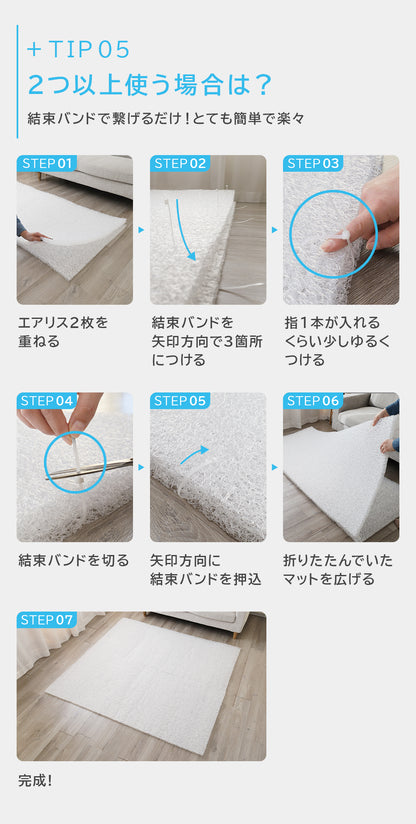 + TIP 05
2つ以上使う場合は？

結束バンドで繋げるだけ！とても簡単で楽々

STEP 01

エアリス2枚を重ねる

STEP 02

結束バンドを矢印方向で3箇所につける

STEP 03

指1本が入れるくらい少しゆるくつける

STEP 04

結束バンドを切る

STEP 05

矢印方向に結束バンドを押込

STEP 06

折りたたんでいたマットを広げる

STEP 07

完成！