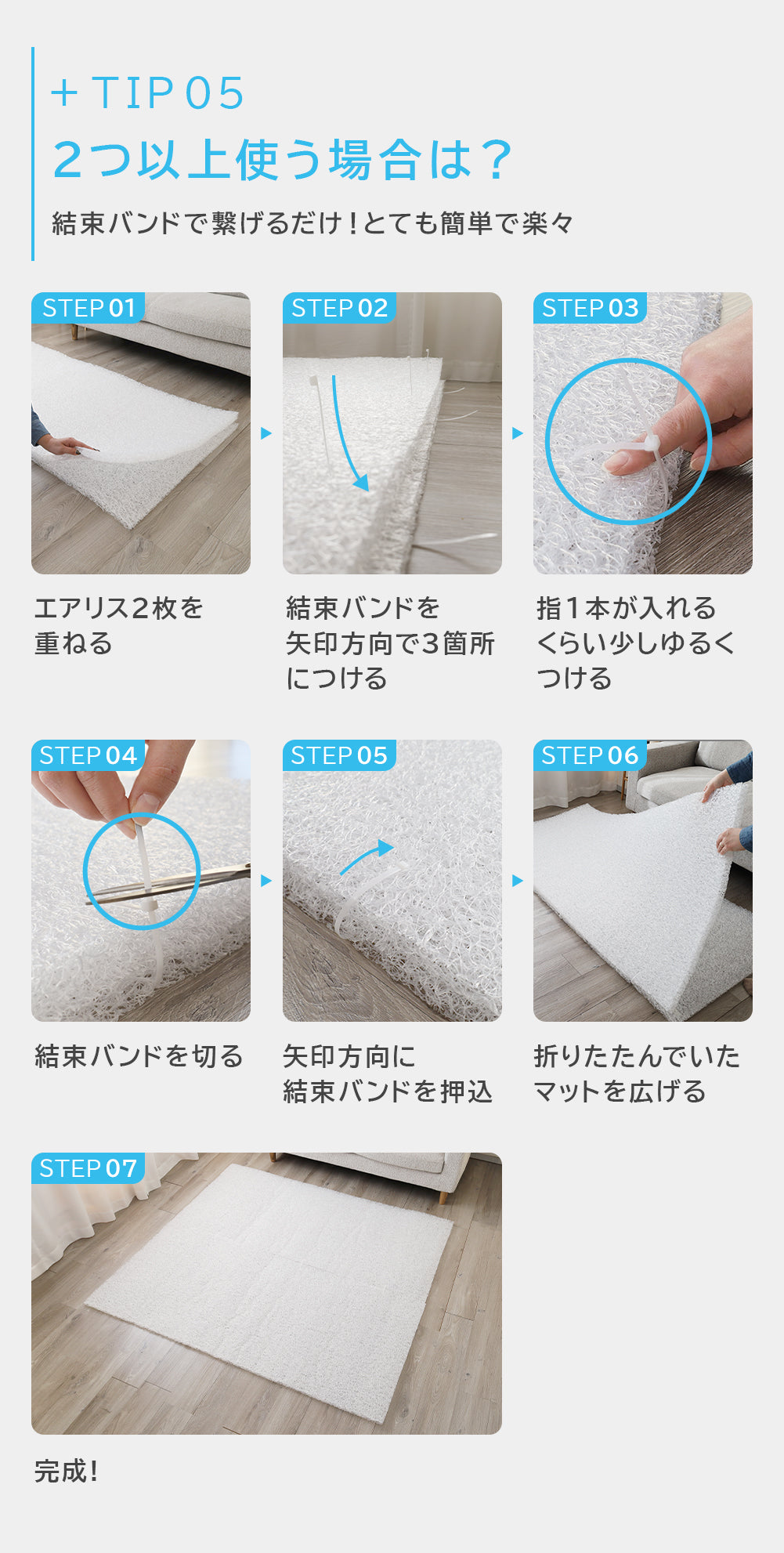 + TIP 05

2つ以上使う場合は?

結束バンドで繋げるだけ!とても簡単で楽々

STEP 01

エアリス2枚を重ねる

STEP 02

結束バンドを矢印方向で3箇所につける

STEP 03

指1本が入れるくらい少しゆるくつける

STEP 04

結束バンドを切る

STEP 05

矢印方向に結束バンドを押込

STEP 06

折りたたんでいたマットを広げる

STEP 07

完成!