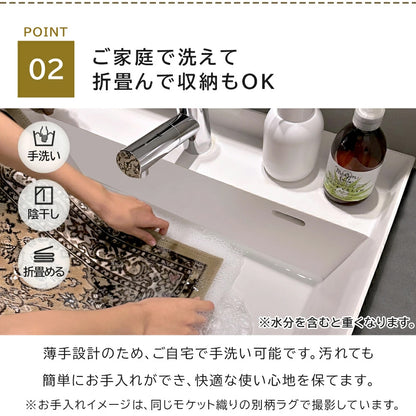 POINT
02
ご家庭で洗えて
折畳んで収納もOK

手洗い
陰干し
折畳める

※水分を含むと重くなります。

薄手設計のため、ご自宅で手洗い可能です。汚れても簡単にお手入れができ、快適な使い心地を保てます。

※お手入れイメージは、同じモケット織りの別柄ラグで撮影しています。