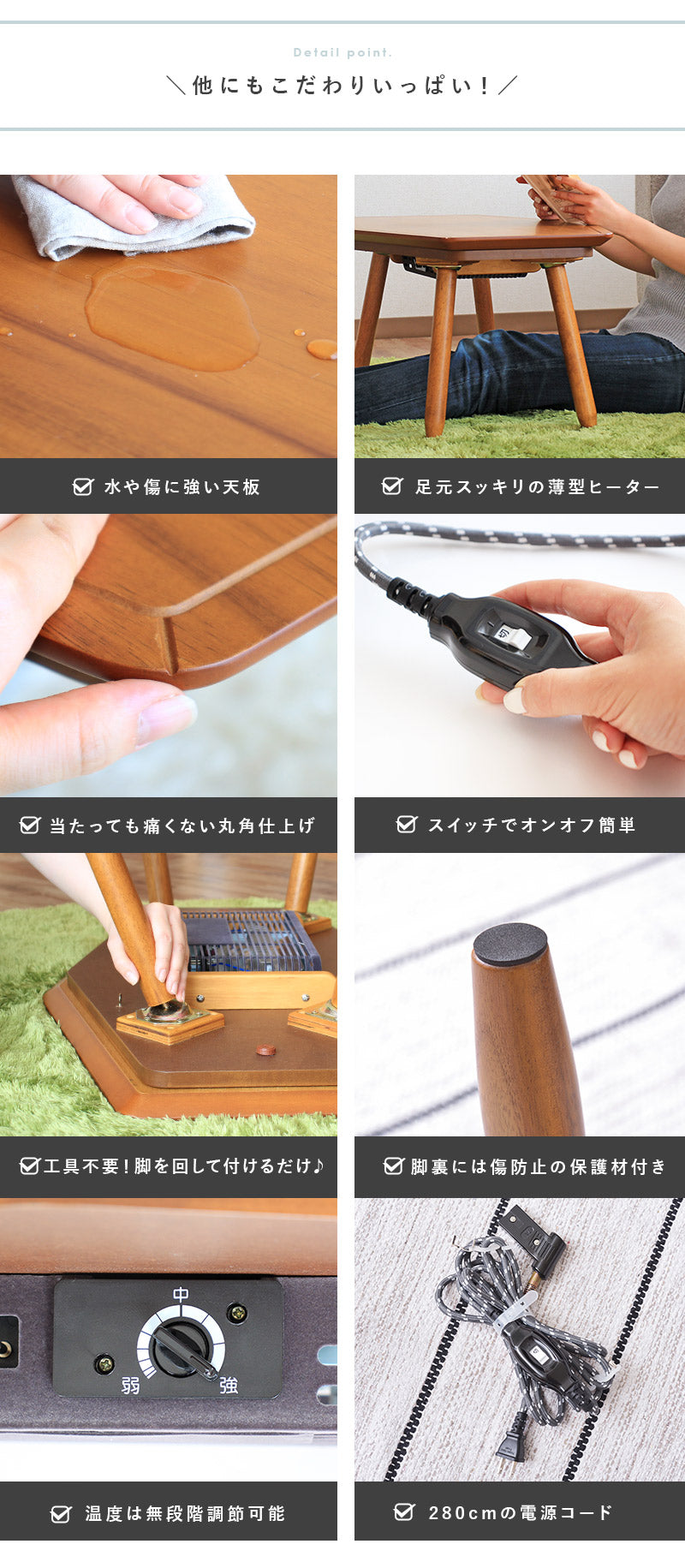 Detail point.

＼他にもこだわりいっぱい！／

水や傷に強い天板

足元スッキリの薄型ヒーター

当たっても痛くない丸角仕上げ

切

スイッチでオンオフ簡単

工具不要！脚を回して付けるだけ♪

脚裏には傷防止の保護材付き

中

弱

強

温度は無段階調節可能

280cmの電源コード