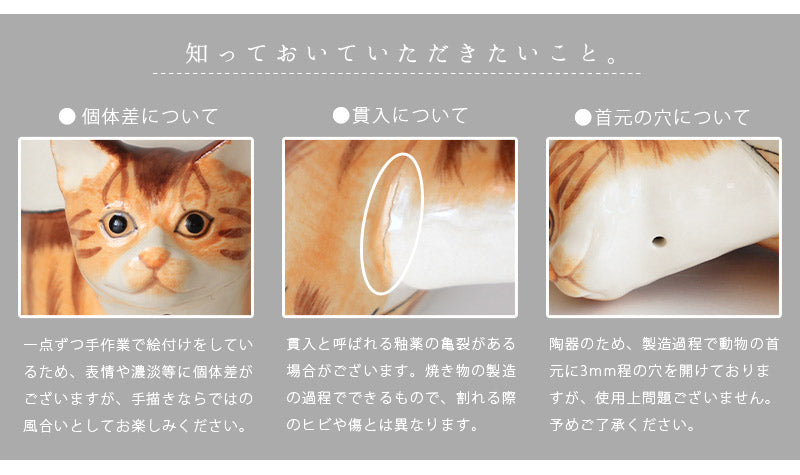 知っておいていただきたいこと。

● 個体差について

一点ずつ手作業で絵付けをしているため、表情や濃淡等に個体差がございますが、手描きならではの風合いとしてお楽しみください。

●貫入について

貫入と呼ばれる釉薬の亀裂がある場合がございます。焼き物の製造の過程でできるもので、割れる際のヒビや傷とは異なります。

●首元の穴について

陶器のため、製造過程で動物の首元に3mm程の穴を開けておりますが、使用上問題ございません。予めご了承ください。