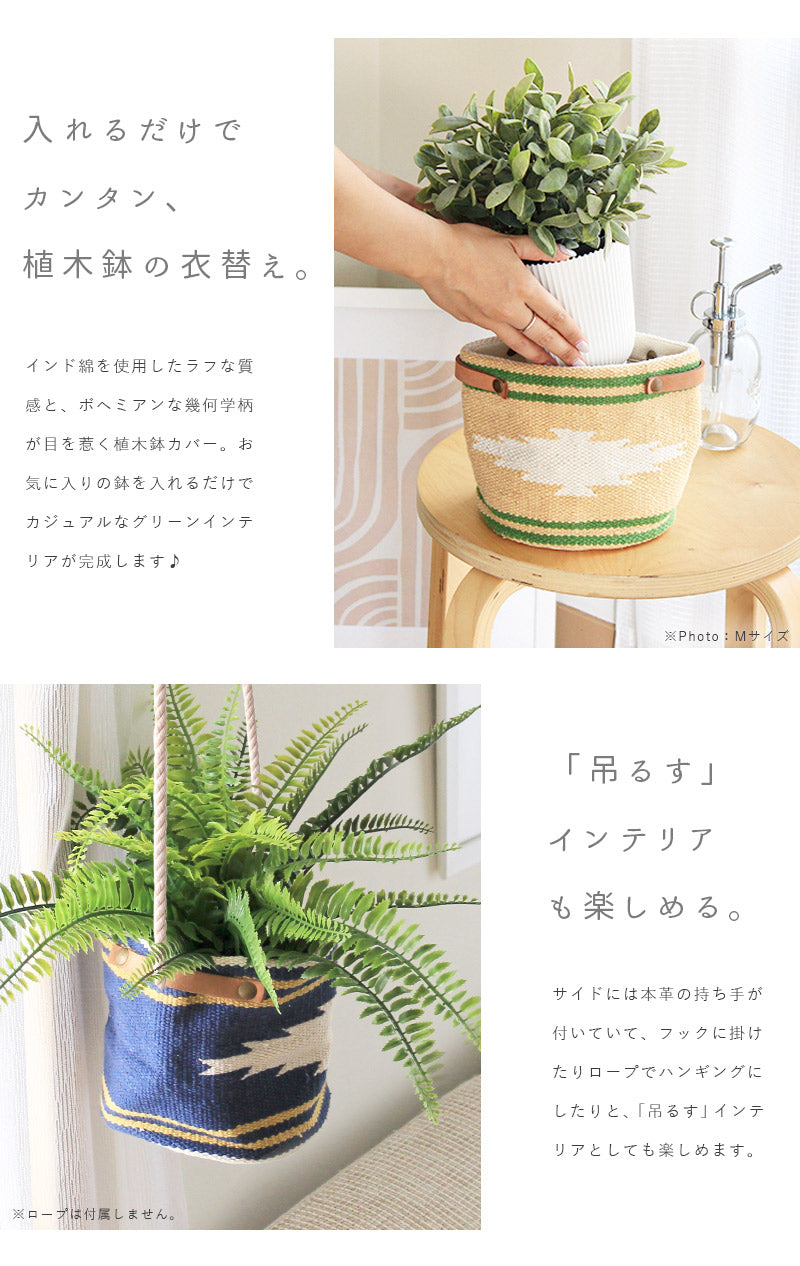 入れるだけで
カンタン、
植木鉢の衣替え。

インド綿を使用したラフな質感と、ボヘミアンな幾何学柄が目を惹く植木鉢カバー。お気に入りの鉢を入れるだけでカジュアルなグリーンインテリアが完成します♪

※Photo：Mサイズ

「吊るす」
インテリア
も楽しめる。

サイドには本革の持ち手が付いていて、フックに掛けたりロープでハンギングにしたりと、「吊るす」インテリアとしても楽しめます。

※ロープは付属しません。