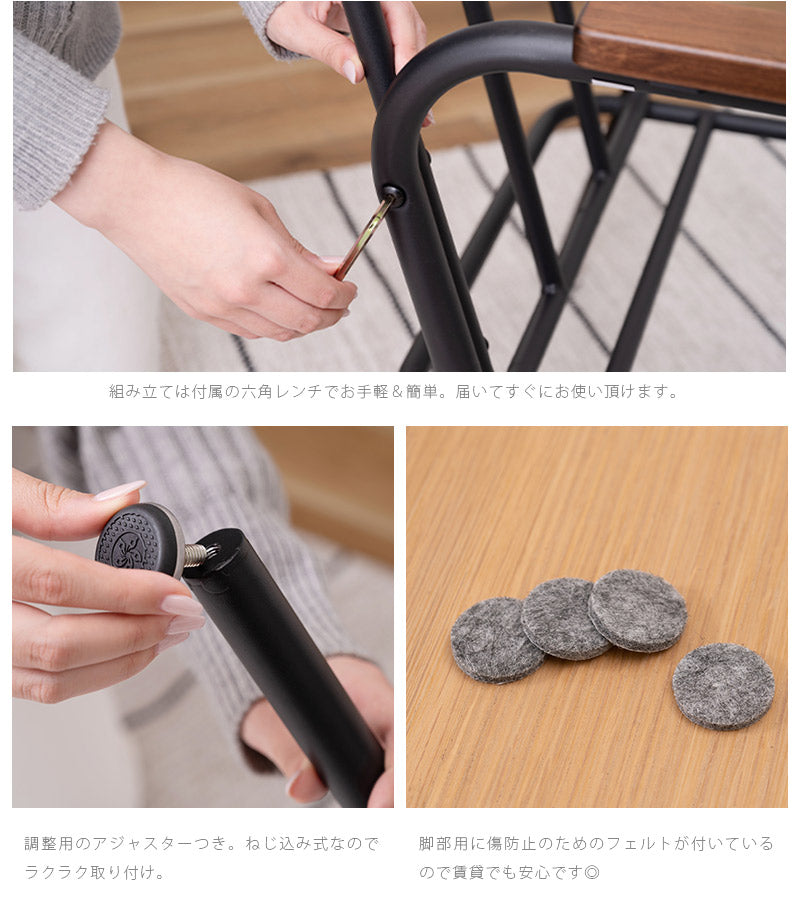 組み立ては付属の六角レンチでお手軽＆簡単。届いてすぐにお使い頂けます。

調整用のアジャスターつき。ねじ込み式なのでラクラク取り付け。

脚部用に傷防止のためのフェルトが付いているので賃貸でも安心です◎