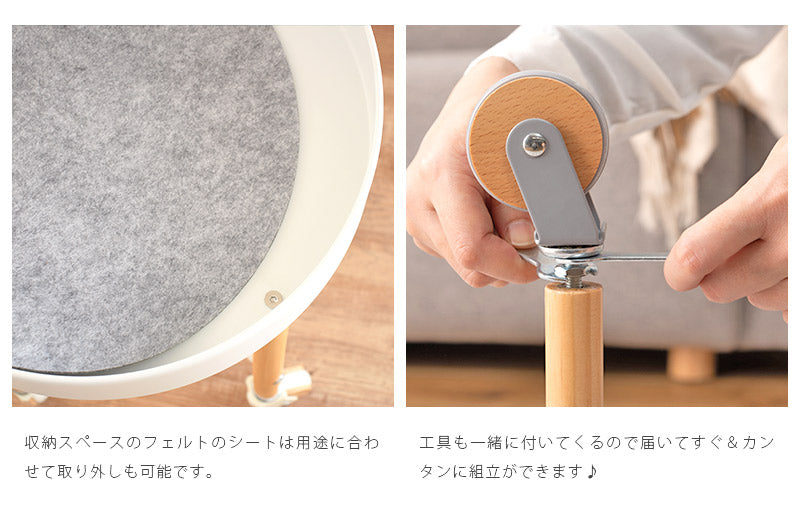 収納スペースのフェルトのシートは用途に合わせて取り外しも可能です。

工具も一緒に付いてくるので届いてすぐ＆カンタンに組立ができます♪