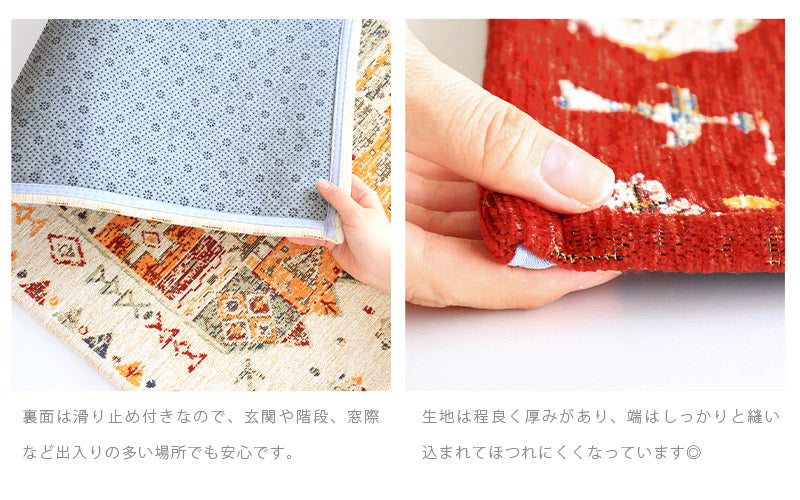 裏面は滑り止め付きなので、玄関や階段、窓際など出入りの多い場所でも安心です。

生地は程良く厚みがあり、端はしっかりと縫い込まれてほつれにくくなっています◎