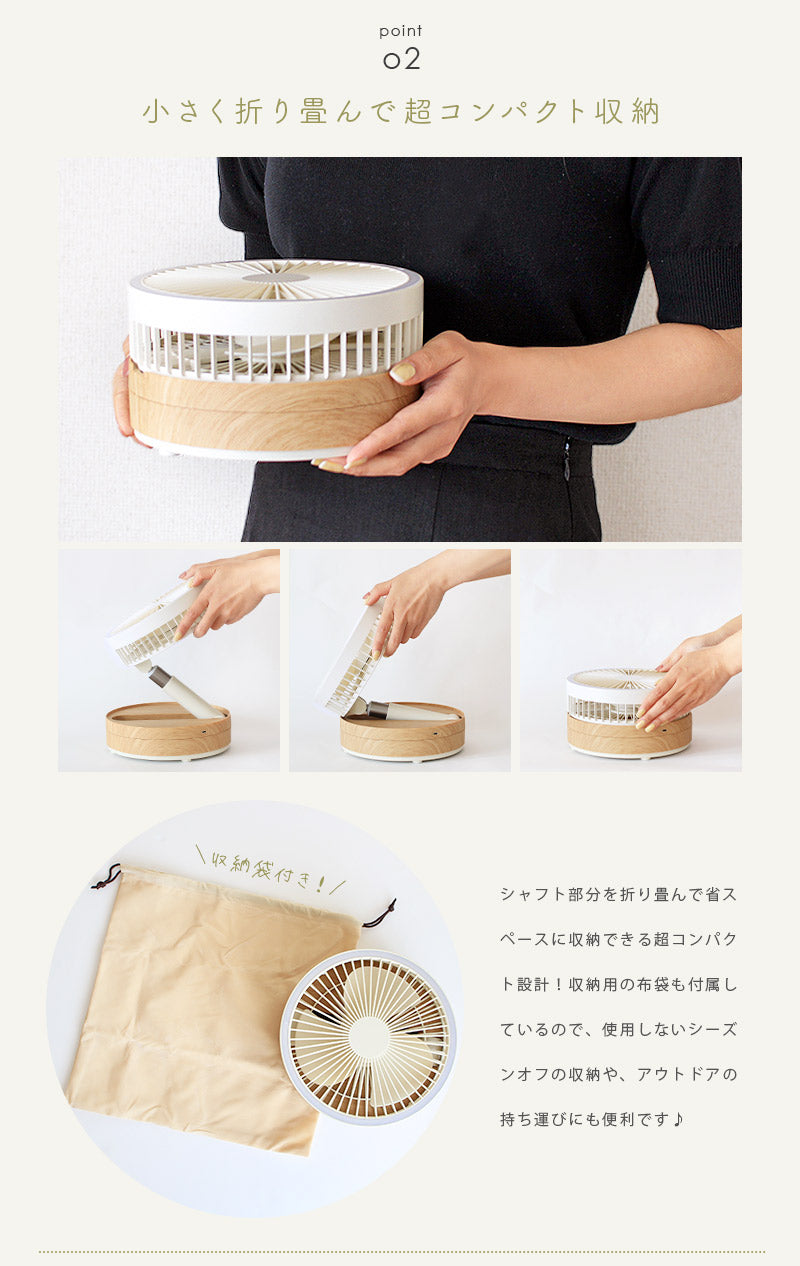 point
o2

小さく折り畳んで超コンパクト収納

＼収納袋付き！／

シャフト部分を折り畳んで省スペースに収納できる超コンパクト設計！収納用の布袋も付属しているので、使用しないシーズンオフの収納や、アウトドアの持ち運びにも便利です♪