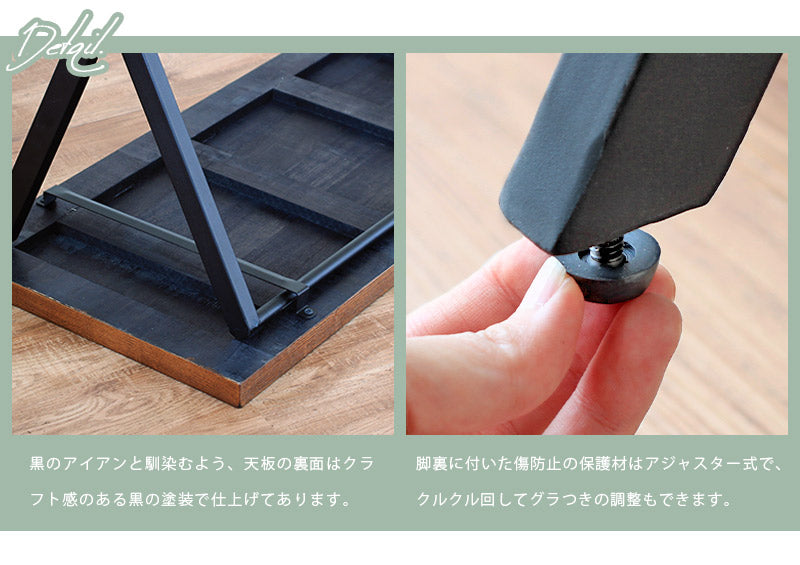 Detail.

黒のアイアンと馴染むよう、天板の裏面はクラフト感のある黒の塗装で仕上げてあります。

脚裏に付いた傷防止の保護材はアジャスター式で、クルクル回してグラつきの調整もできます。