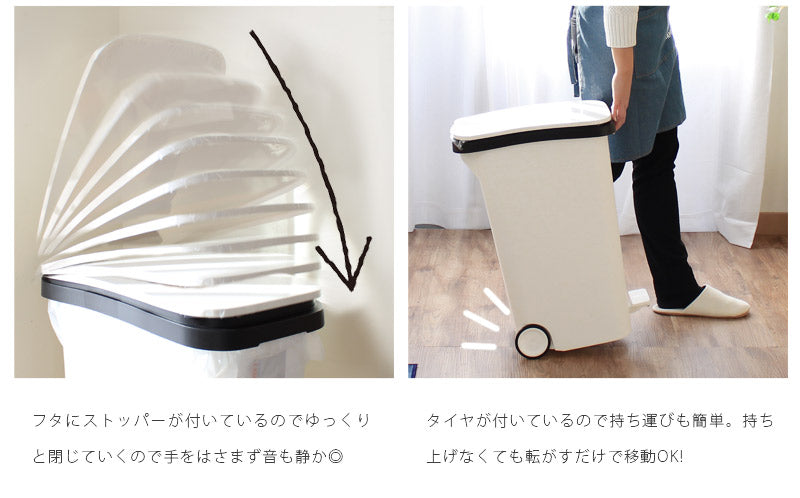 フタにストッパーが付いているのでゆっくりと閉じていくので手をはさまず音も静か◎

タイヤが付いているので持ち運びも簡単。持ち上げなくても転がすだけで移動OK!