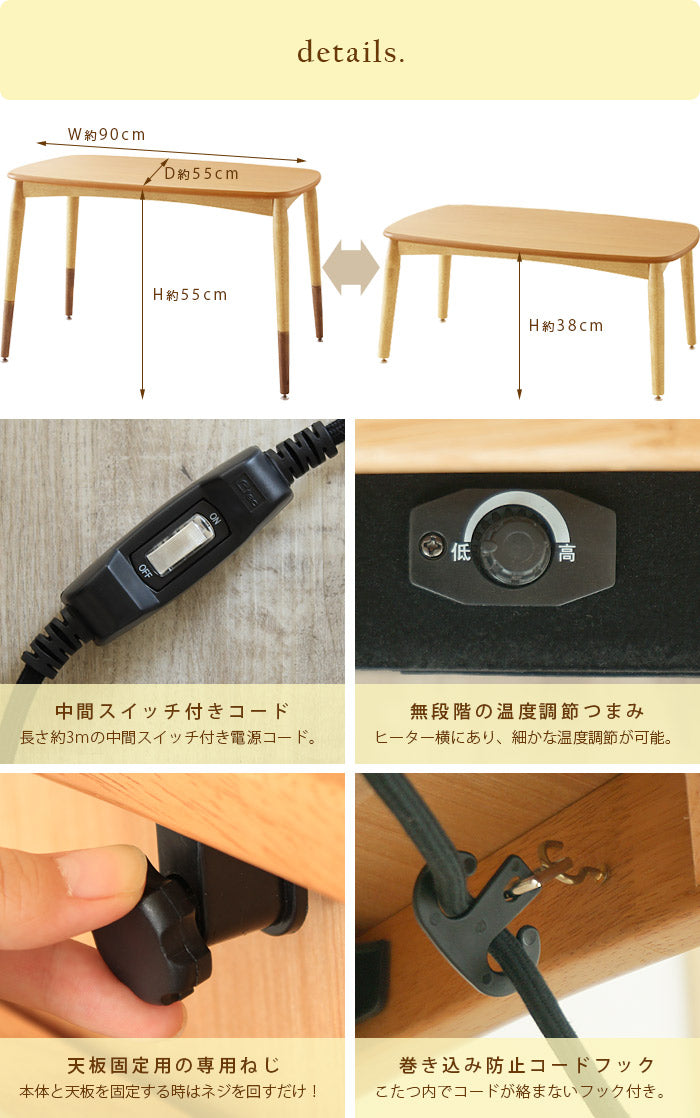 details.

W約90cm
D約55cm
H約55cm
H約38cm

ON
OFF

低
高

中間スイッチ付きコード
長さ約3mの中間スイッチ付き電源コード。

無段階の温度調節つまみ
ヒーター横にあり、細かな温度調節が可能。

天板固定用の専用ねじ
本体と天板を固定する時はネジを回すだけ！

巻き込み防止コードフック
こたつ内でコードが絡まないフック付き。