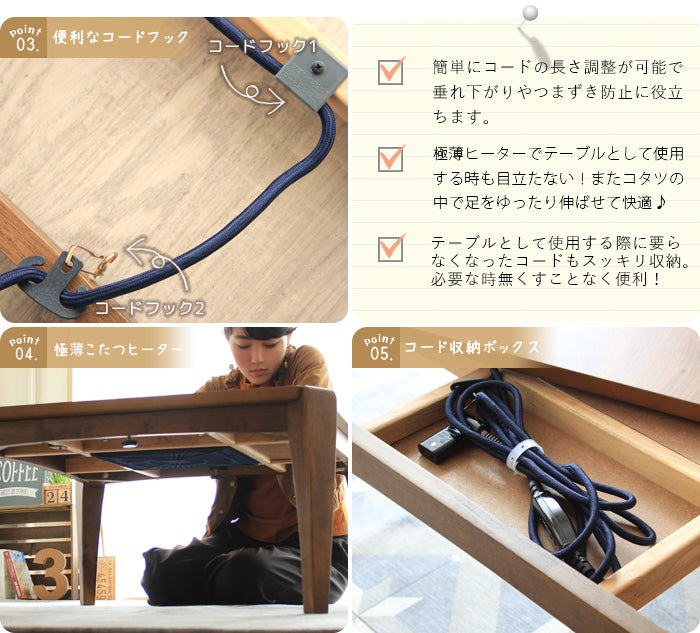 point 03. 便利なコードフック

コードフック1

コードフック2

簡単にコードの長さ調整が可能で垂れ下がりやつまずき防止に役立ちます。

極薄ヒーターでテーブルとして使用する時も目立たない！またコタツの中で足をゆったり伸ばせて快適♪

テーブルとして使用する際に要らなくなったコードもスッキリ収納。必要な時無くすことなく便利！

point 04. 極薄こたつヒーター

COFFEE

24

3

point 05. コード収納ボックス